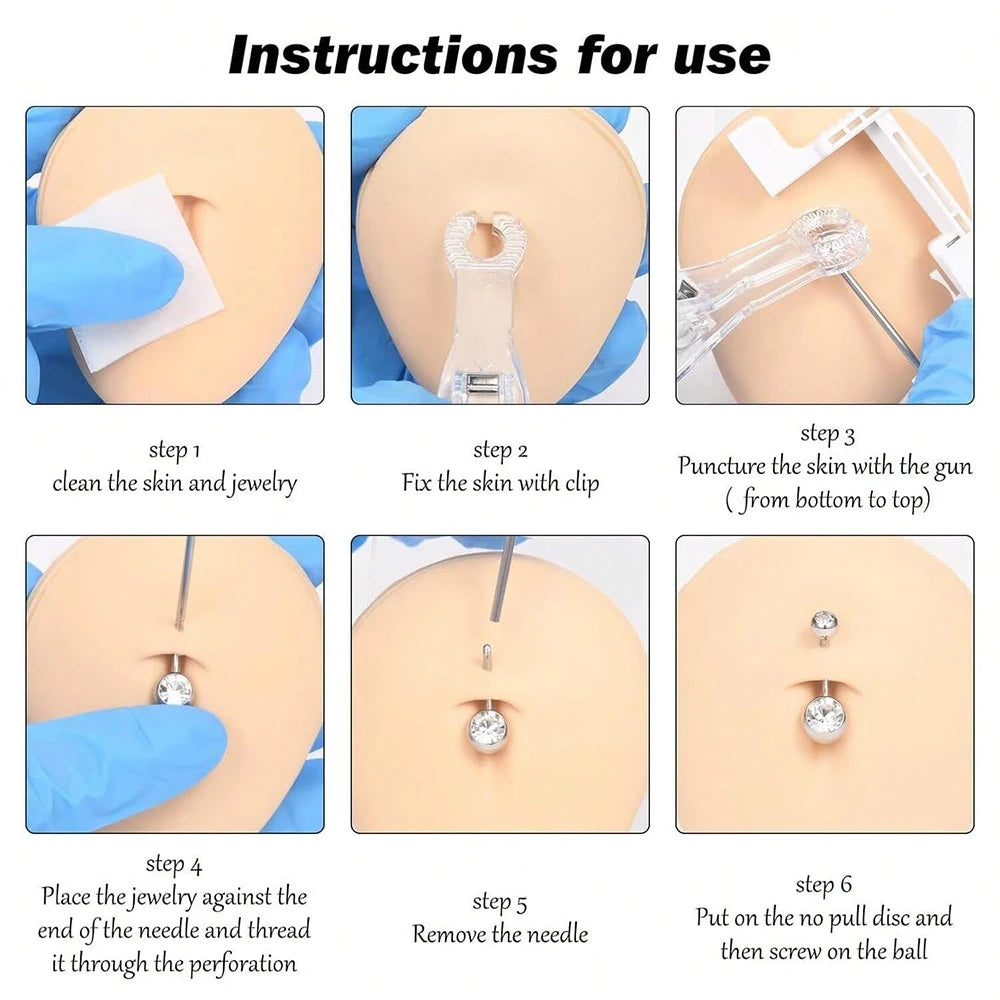 Instructions for use

step 1
clean the skin and jewelry

step 2
Fix the skin with clip

step 3
Puncture the skin with the gun
( from bottom to top)

step 4
Place the jewelry against the end of the needle and thread it through the perforation

step 5
Remove the needle

step 6
Put on the no pull disc and then screw on the ball